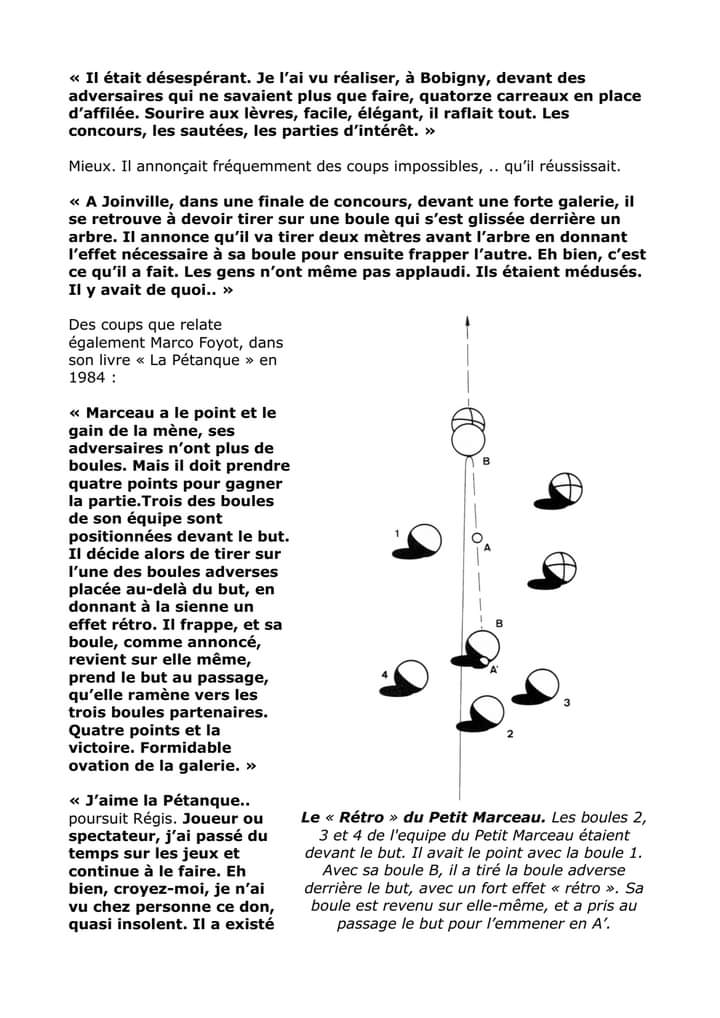 « Il était désespérant. Je l'ai vu réaliser, à Bobigny, devant des adversaires qui ne savaient plus que faire, quatorze carreaux en place d'affilée. Sourire aux lèvres, facile, élégant, il raflait tout. Les concours, les sautées, les parties d'intérêt. »

Mieux. Il annonçait fréquemment des coups impossibles, .. qu'il réussissait.

« A Joinville, dans une finale de concours, devant une forte galerie, il se retrouve à devoir tirer sur une boule qui s'est glissée derrière un arbre. Il annonce qu'il va tirer deux mètres avant l'arbre en donnant l'effet nécessaire à sa boule pour ensuite frapper l'autre. Eh bien, c'est ce qu'il a fait. Les gens n'ont même pas applaudi. Ils étaient médusés. Il y avait de quoi.. »

Des coups que relate également Marco Foyot, dans son livre « La Pétanque » en 1984 :

« Marceau a le point et le gain de la mène, ses adversaires n'ont plus de boules. Mais il doit prendre quatre points pour gagner la partie.Trois des boules de son équipe sont positionnées devant le but. Il décide alors de tirer sur l'une des boules adverses placée au-delà du but, en donnant à la sienne un effet rétro. Il frappe, et sa boule, comme annoncé, revient sur elle même, prend le but au passage, qu'elle ramène vers les trois boules partenaires. Quatre points et la victoire. Formidable ovation de la galerie. »

« J'aime la Pétanque.. poursuit Régis. Joueur ou spectateur, j'ai passé du temps sur les jeux et continue à le faire. Eh bien, croyez-moi, je n'ai vu chez personne ce don, quasi insolent. Il a existé

B
1
A
B
A'
4
3
2

Le « Rétro » du Petit Marceau. Les boules 2, 3 et 4 de l'equipe du Petit Marceau étaient devant le but. Il avait le point avec la boule 1. Avec sa boule B, il a tiré la boule adverse derrière le but, avec un fort effet « rétro ». Sa boule est revenu sur elle-même, et a pris au passage le but pour l'emmener en A'.